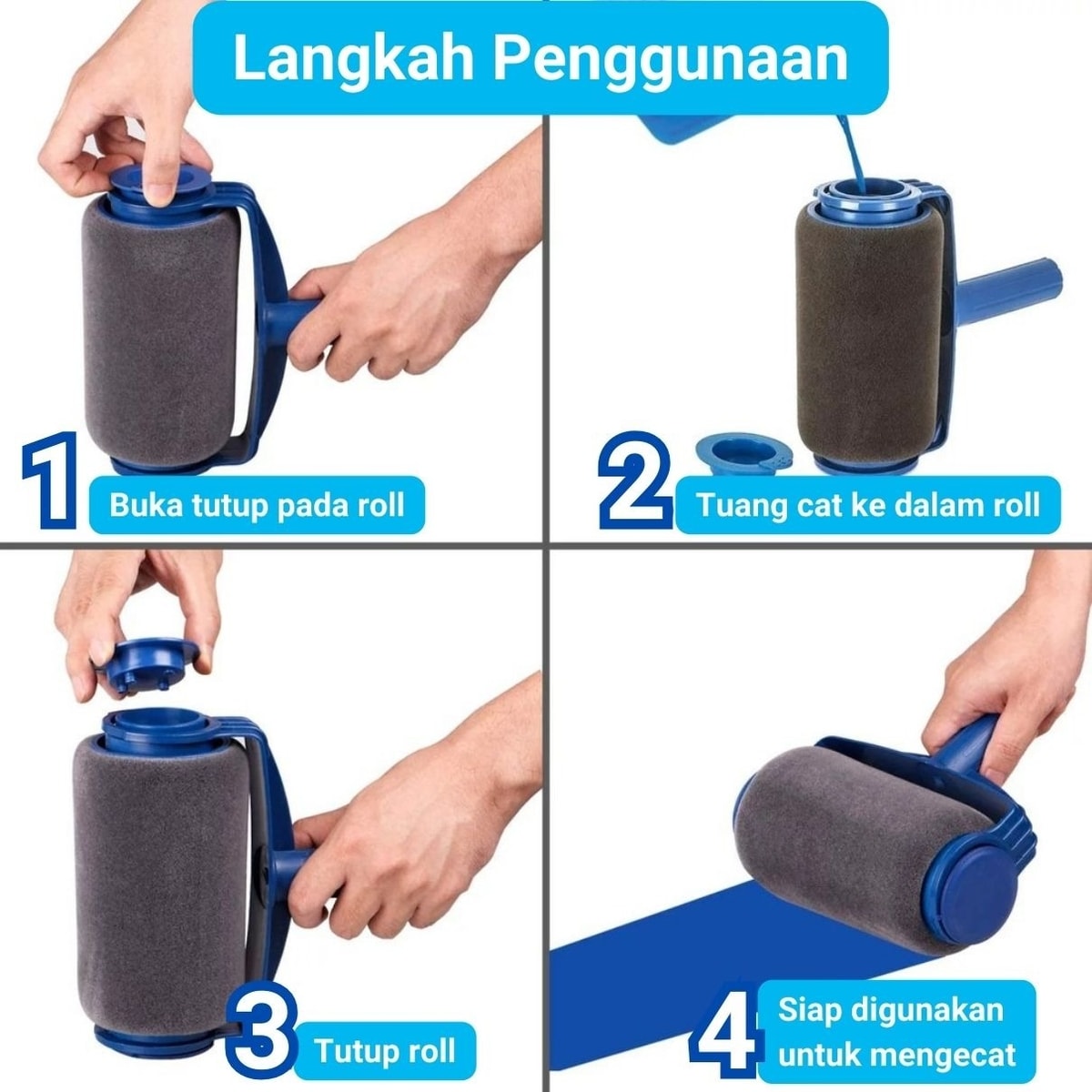 Langkah Penggunaan

1 Buka tutup pada roll

2 Tuang cat ke dalam roll

3 Tutup roll

4 Siap digunakan untuk mengecat