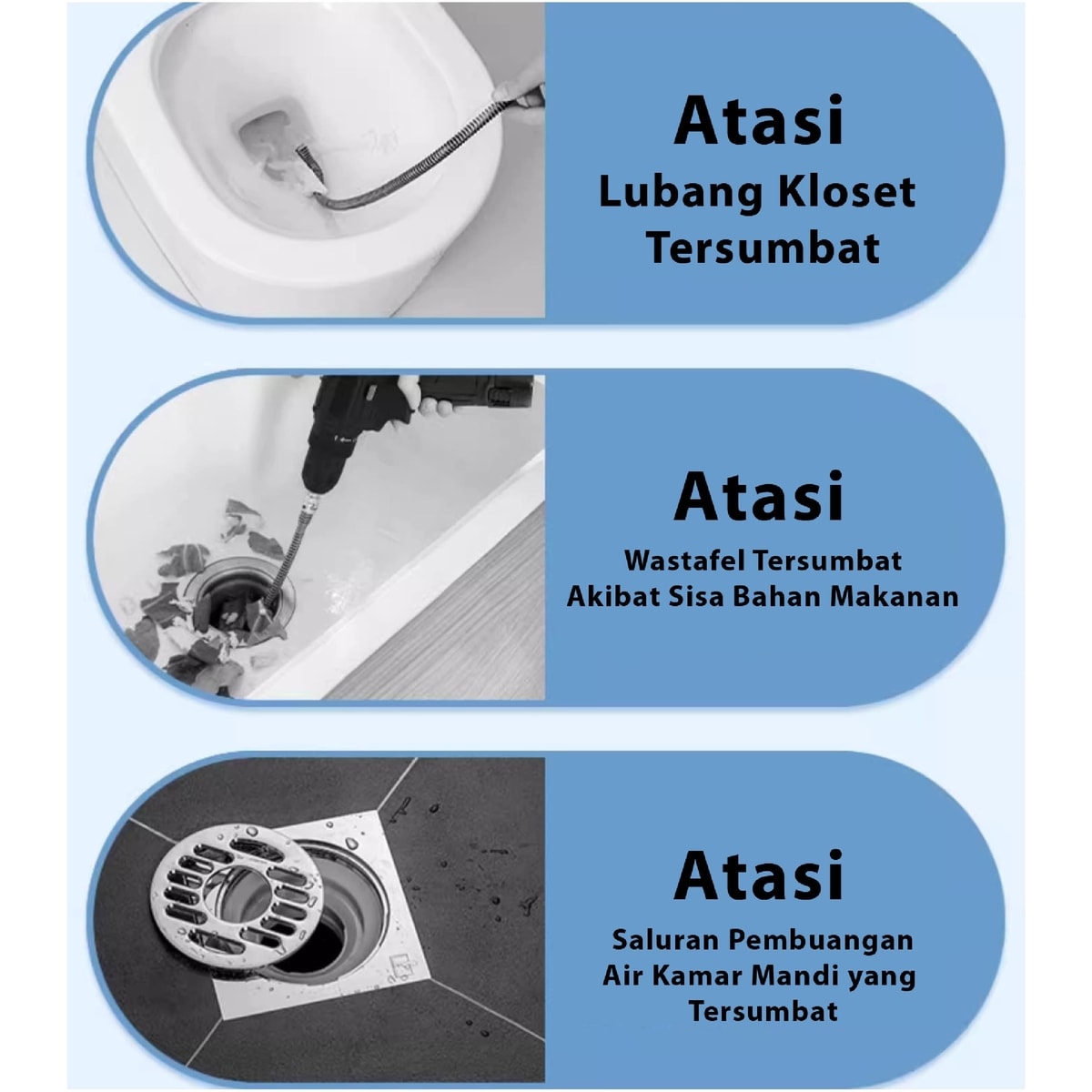 Atasi
Lubang Kloset Tersumbat

Atasi
Wastafel Tersumbat Akibat Sisa Bahan Makanan

Atasi
Saluran Pembuangan Air Kamar Mandi yang Tersumbat