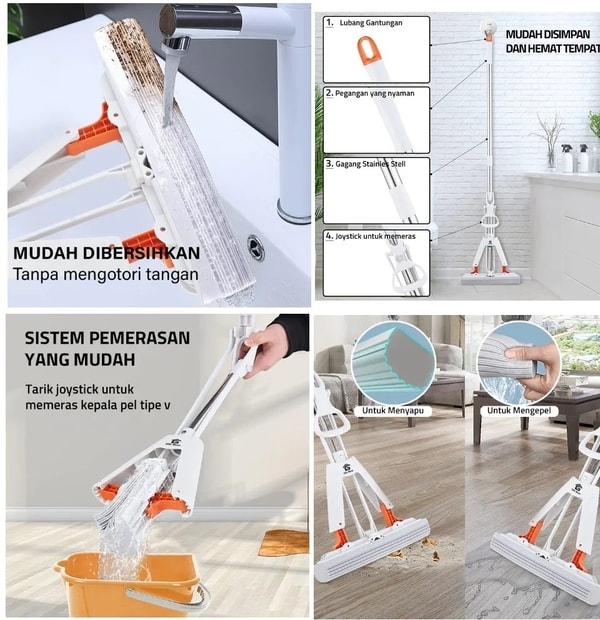 MUDAH DIBERSIHKAN
Tanpa mengotori tangan

1. Lubang Gantungan

2. Pegangan yang nyaman

3. Gagang Stainles Stell

4. Joystick untuk memeras

MUDAH DISIMPAN DAN HEMAT TEMPAT

SISTEM PEMERASAN YANG MUDAH

Tarik joystick untuk memeras kepala pel tipe v

Untuk Menyapu

Untuk Mengepel