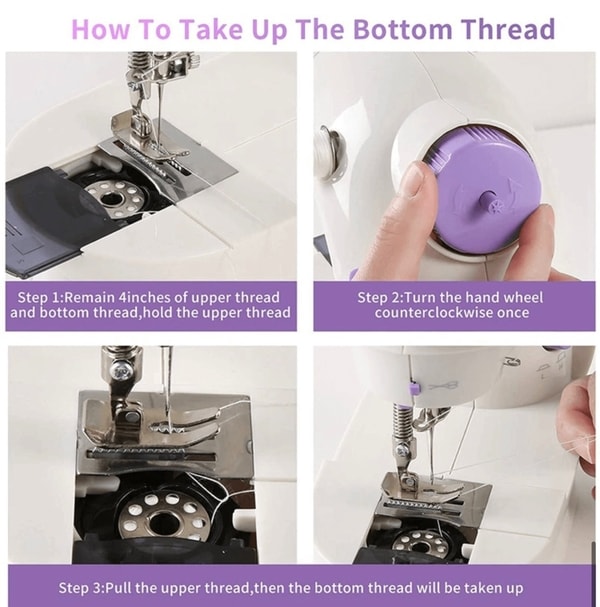 How To Take Up The Bottom Thread

Step 1:Remain 4inches of upper thread and bottom thread,hold the upper thread

Step 2:Turn the hand wheel counterclockwise once

Step 3:Pull the upper thread,then the bottom thread will be taken up