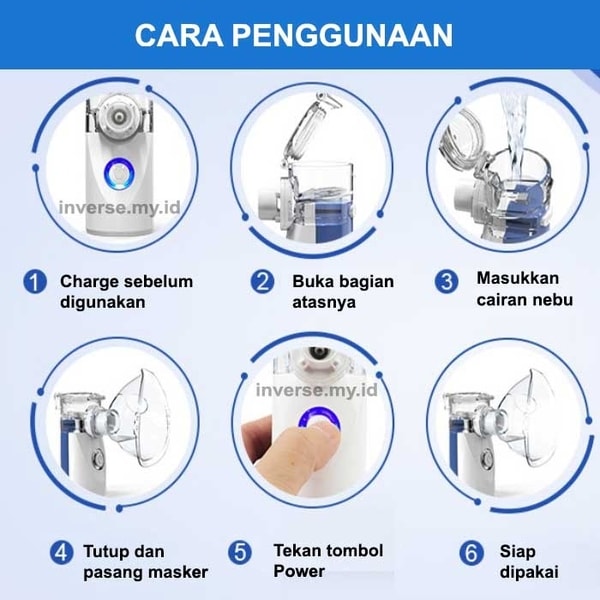 CARA PENGGUNAAN

inverse.my.id

1 Charge sebelum digunakan

2 Buka bagian atasnya

3 Masukkan cairan nebu

inverse.my.id

4 Tutup dan pasang masker

5 Tekan tombol Power

6 Siap dipakai