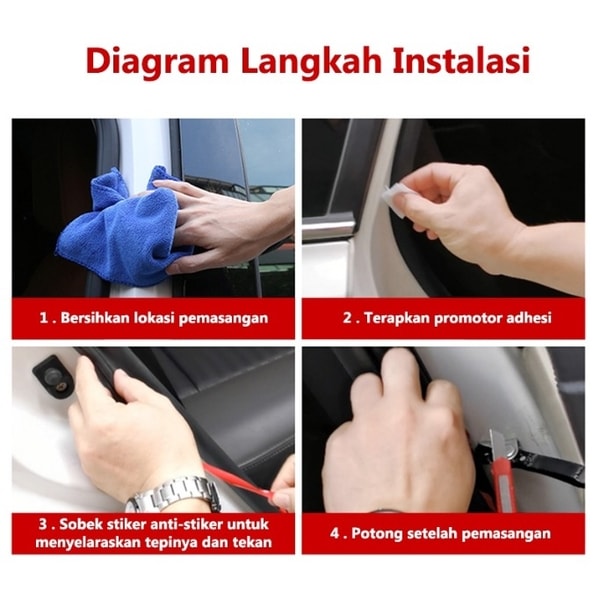 Diagram Langkah Instalasi

1 . Bersihkan lokasi pemasangan

2 . Terapkan promotor adhesi

3 . Sobek stiker anti-stiker untuk menyelaraskan tepinya dan tekan

4 . Potong setelah pemasangan