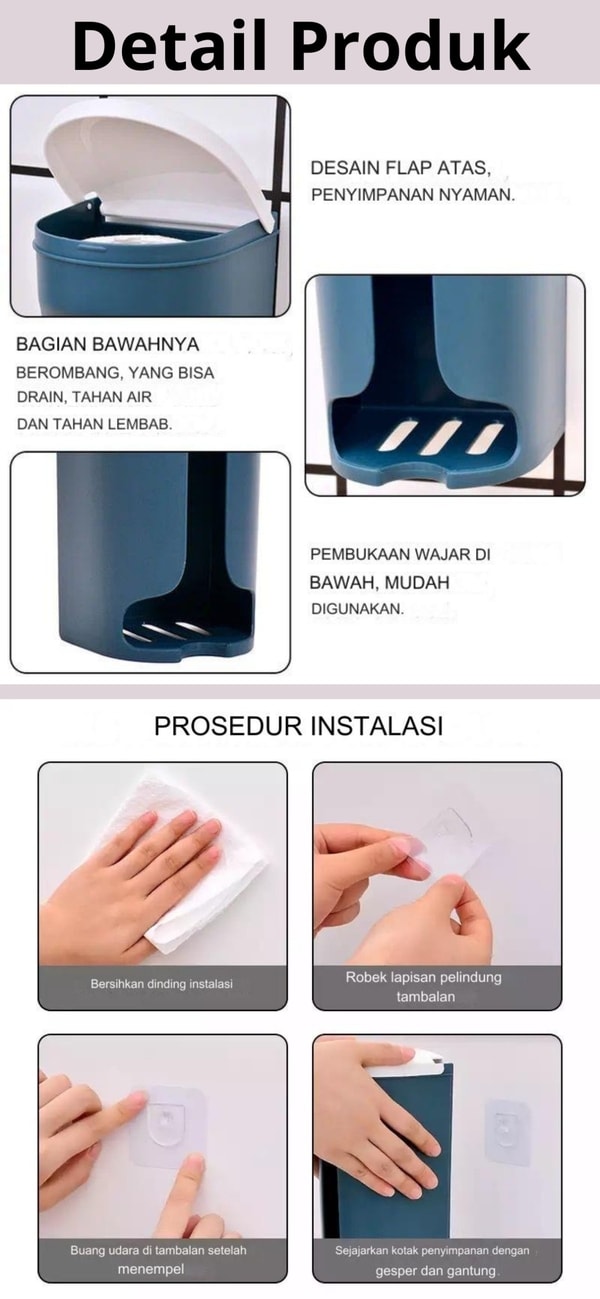 Detail Produk

DESAIN FLAP ATAS, PENYIMPANAN NYAMAN.

BAGIAN BAWAHNYA

BEROMBANG, YANG BISA DRAIN, TAHAN AIR DAN TAHAN LEMBAB.

PEMBUKAAN WAJAR DI BAWAH, MUDAH DIGUNAKAN.

PROSEDUR INSTALASI

Bersihkan dinding instalasi

Robek lapisan pelindung tambalan

Buang udara di tambalan setelah menempel

Sejajarkan kotak penyimpanan dengan gesper dan gantung.