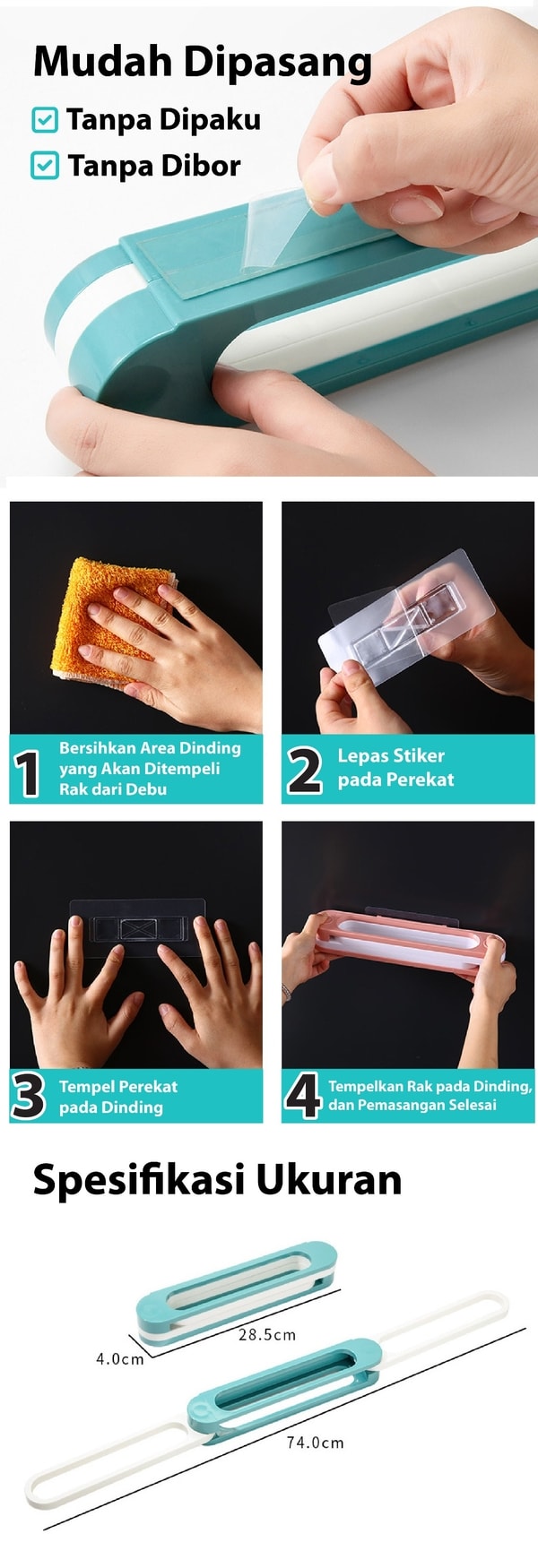 Mudah Dipasang

Tanpa Dipaku

Tanpa Dibor

1 Bersihkan Area Dinding yang Akan Ditempeli Rak dari Debu

2 Lepas Stiker pada Perekat

3 Tempel Perekat pada Dinding

4 Tempelkan Rak pada Dinding, dan Pemasangan Selesai

Spesifikasi Ukuran

28.5cm

4.0cm

74.0cm