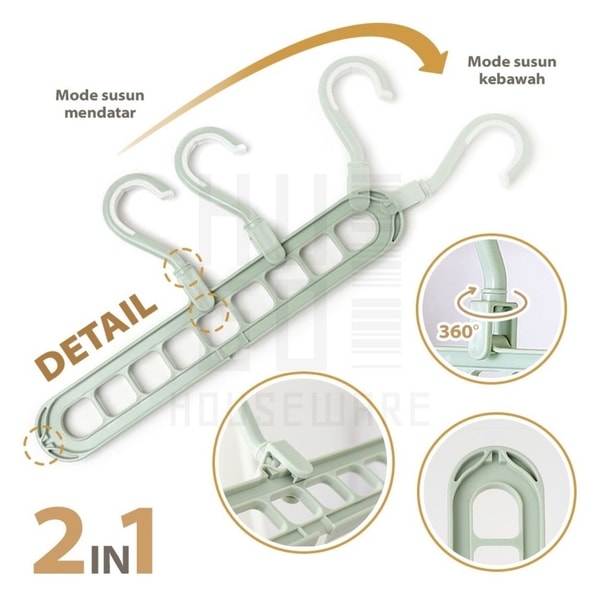 Mode susun mendatar

Mode susun kebawah

DETAIL

360°

HOUSEWARE

2 IN 1