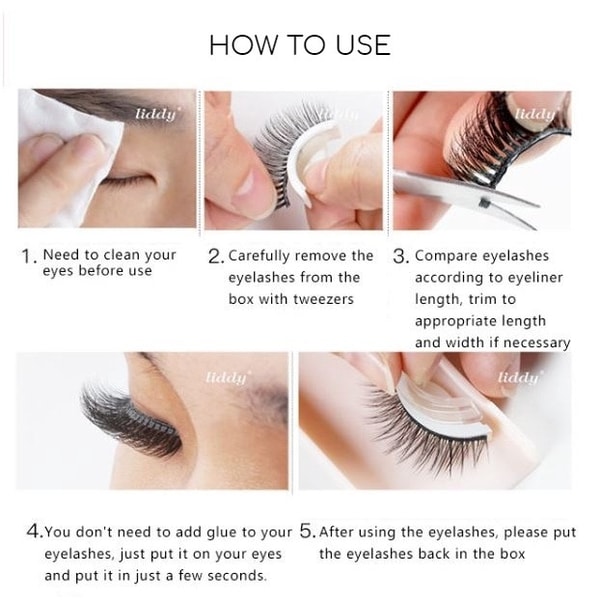 HOW TO USE

liddy

liddy

liddy

1. Need to clean your eyes before use

2. Carefully remove the eyelashes from the box with tweezers

3. Compare eyelashes according to eyeliner length, trim to appropriate length and width if necessary

liddy

liddy

4. You don't need to add glue to your eyelashes, just put it on your eyes and put it in just a few seconds.

5. After using the eyelashes, please put the eyelashes back in the box