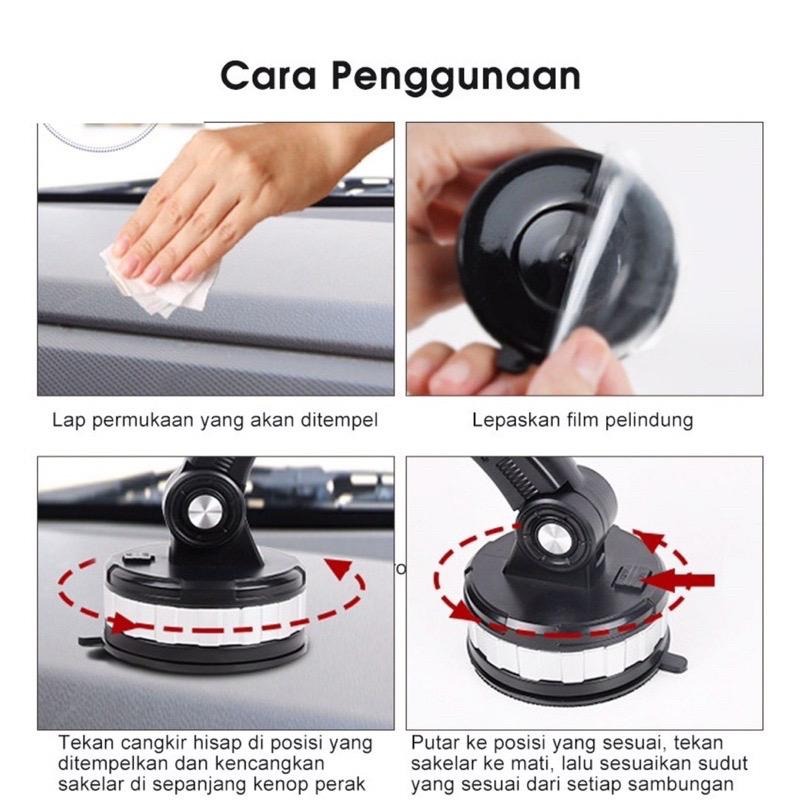 Cara Penggunaan

Lap permukaan yang akan ditempel

Lepaskan film pelindung

Tekan cangkir hisap di posisi yang ditempelkan dan kencangkan sakelar di sepanjang kenop perak

Putar ke posisi yang sesuai, tekan sakelar ke mati, lalu sesuaikan sudut yang sesuai dari setiap sambungan