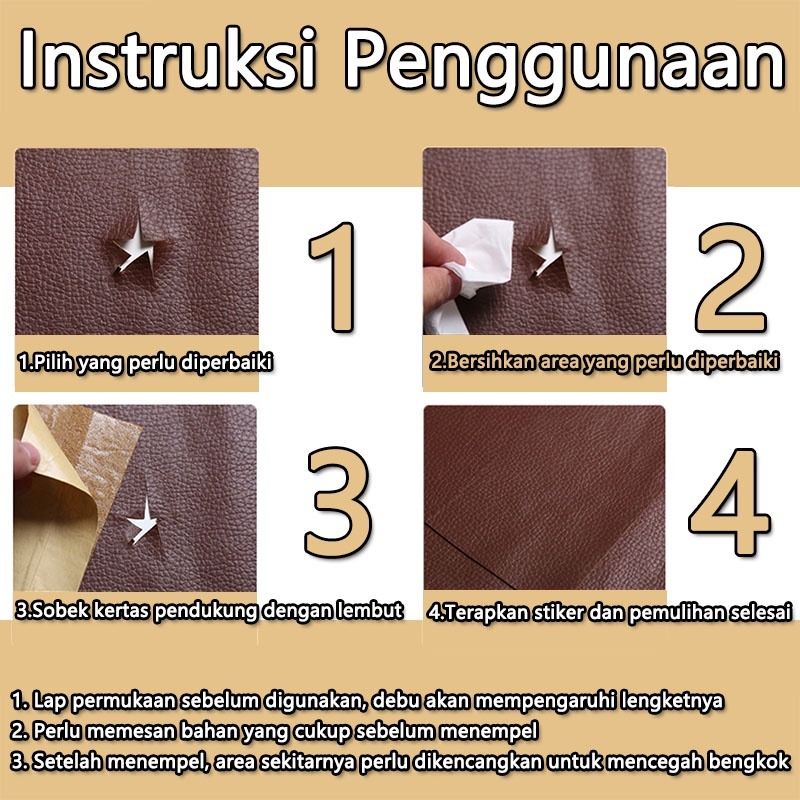 Instruksi Penggunaan

1

1.Pilih yang perlu diperbaiki

2

2.Bersihkan area yang perlu diperbaiki

3

3.Sobek kertas pendukung dengan lembut

4

4.Terapkan stiker dan pemulihan selesai

1. Lap permukaan sebelum digunakan, debu akan mempengaruhi lengketnya
2. Perlu memesan bahan yang cukup sebelum menempel
3. Setelah menempel, area sekitarnya perlu dikencangkan untuk mencegah bengkok