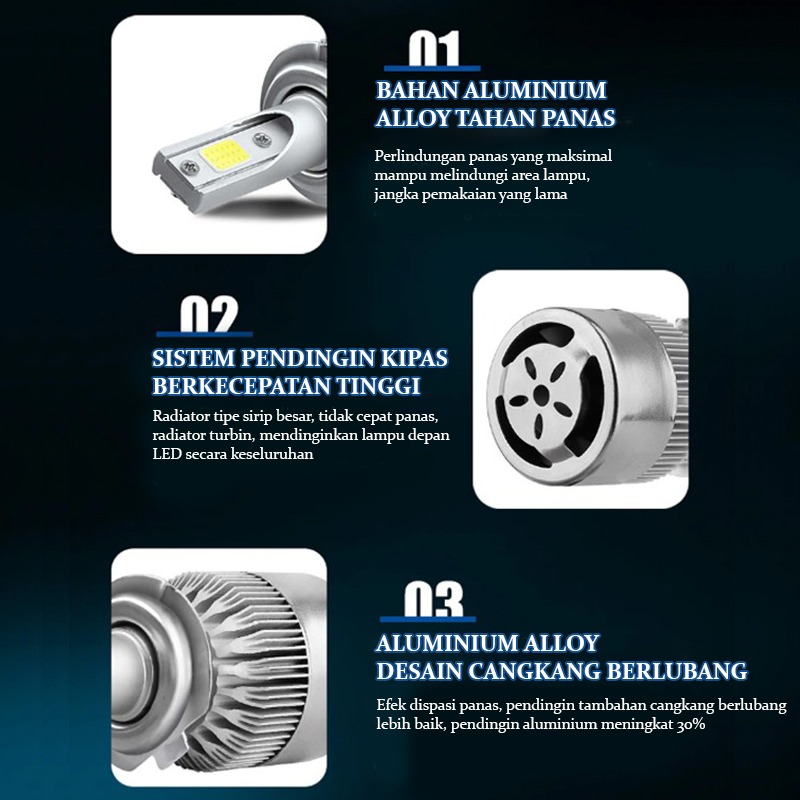 01

BAHAN ALUMINIUM ALLOY TAHAN PANAS

Perlindungan panas yang maksimal mampu melindungi area lampu, jangka pemakaian yang lama

02

SISTEM PENDINGIN KIPAS BERKECEPATAN TINGGI

Radiator tipe sirip besar, tidak cepat panas, radiator turbin, mendinginkan lampu depan LED secara keseluruhan

03

ALUMINIUM ALLOY DESAIN CANGKANG BERLUBANG

Efek dispasi panas, pendingin tambahan cangkang berlubang lebih baik, pendingin aluminium meningkat 30%