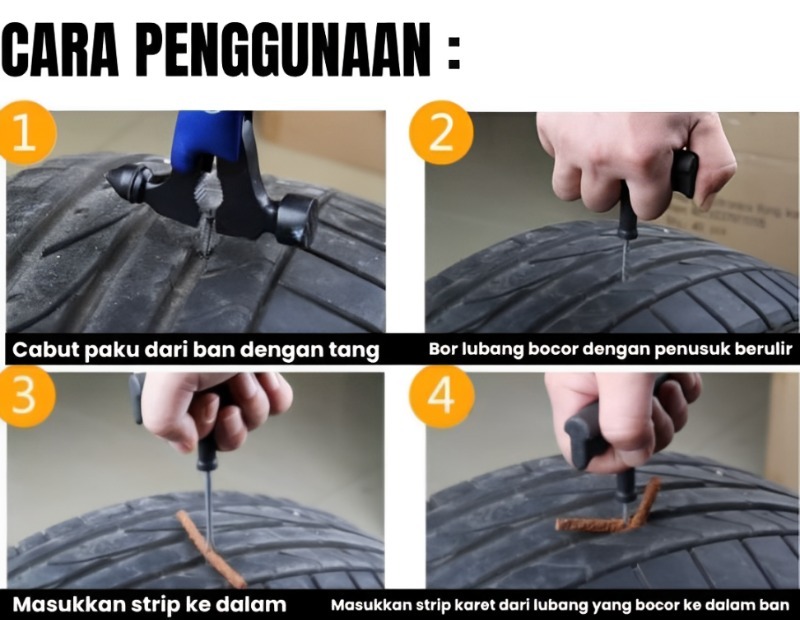 CARA PENGGUNAAN :

1

Cabut paku dari ban dengan tang

2

Bor lubang bocor dengan penusuk berulir

3

Masukkan strip ke dalam

4

Masukkan strip karet dari lubang yang bocor ke dalam ban