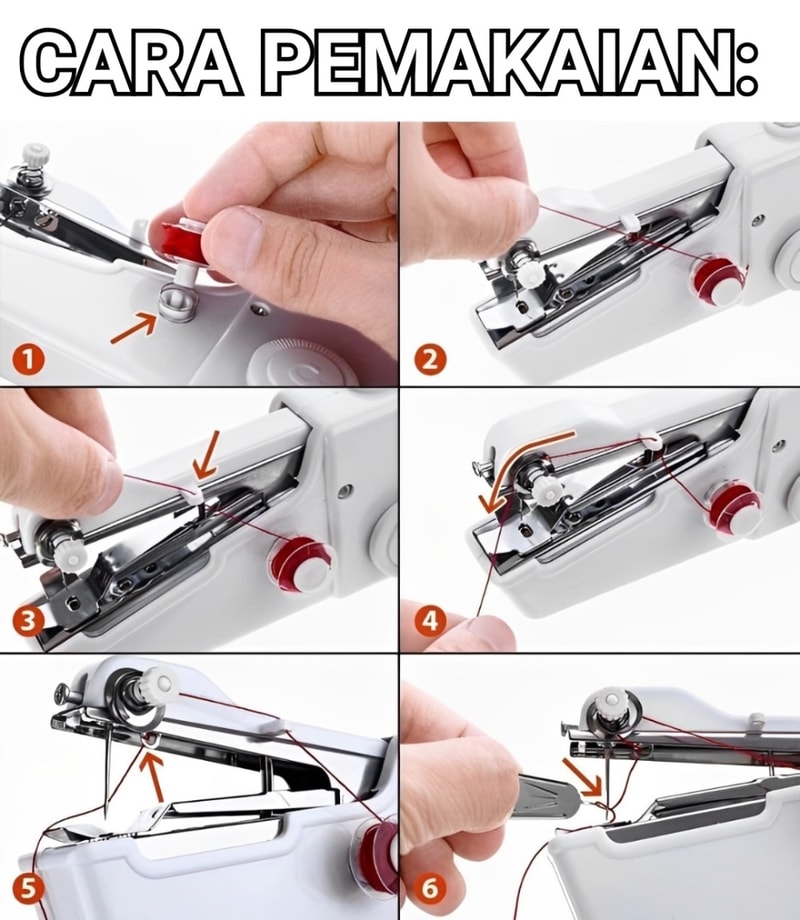 CARA PEMAKAIAN:

1

2

3

4

5

6