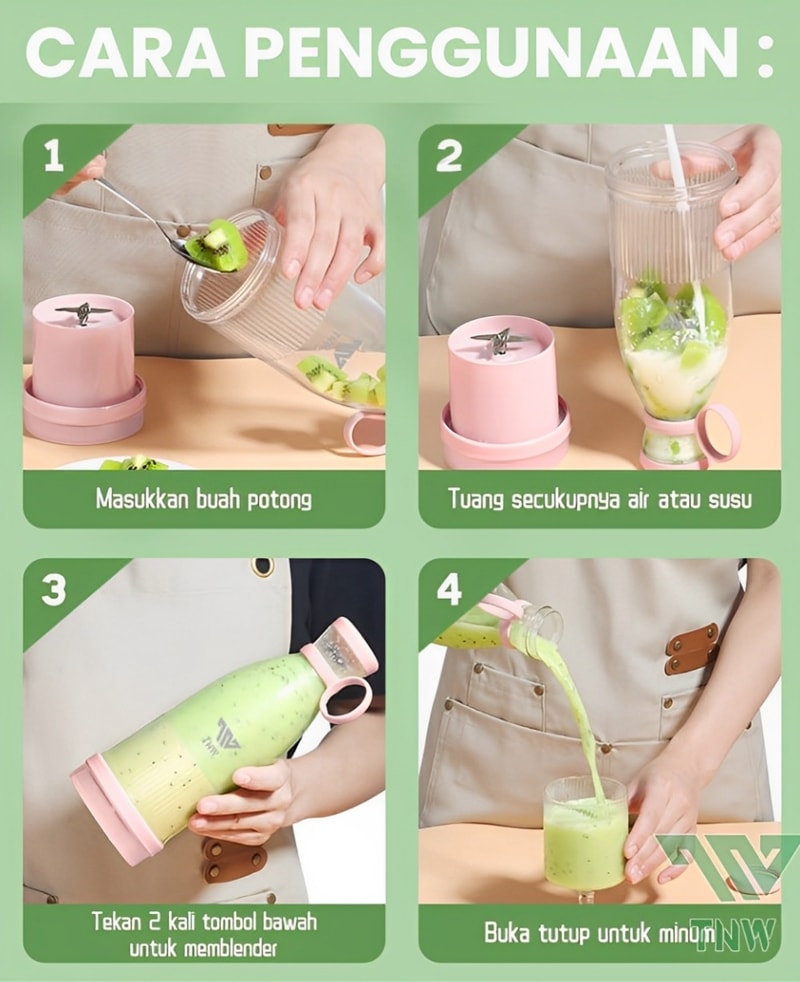 CARA PENGGUNAAN :

1

Masukkan buah potong

2

Tuang secukupnya air atau susu

3

TNW

Tekan 2 kali tombol bawah untuk memblender

4

Buka tutup untuk minum

TNW