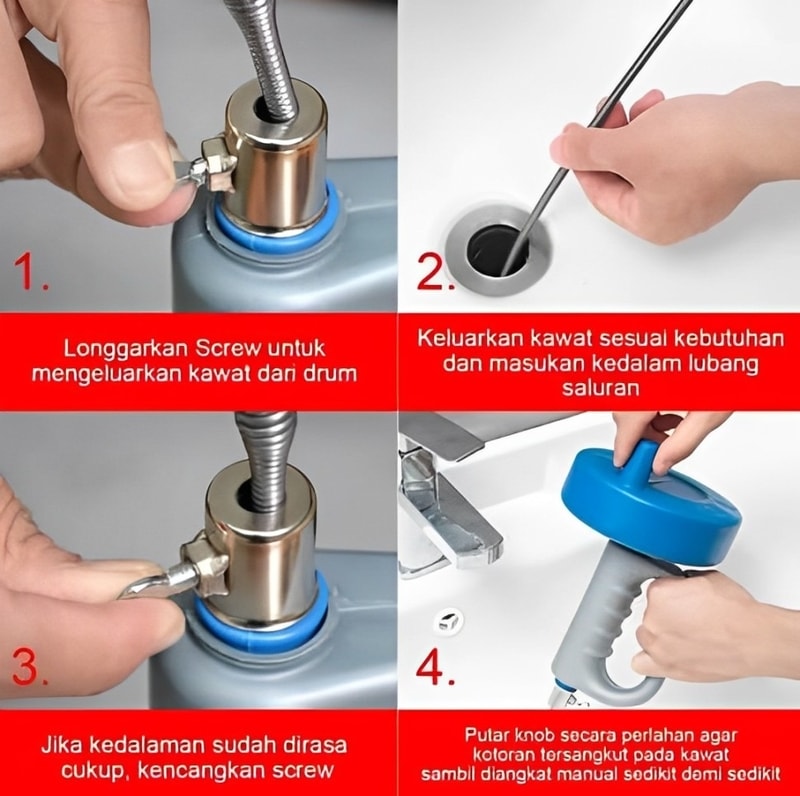 1.

Longgarkan Screw untuk mengeluarkan kawat dari drum

2.

Keluarkan kawat sesuai kebutuhan dan masukan kedalam lubang saluran

3.

Jika kedalaman sudah dirasa cukup, kencangkan screw

4.

Putar knob secara perlahan agar kotoran tersangkut pada kawat sambil diangkat manual sedikit demi sedikit