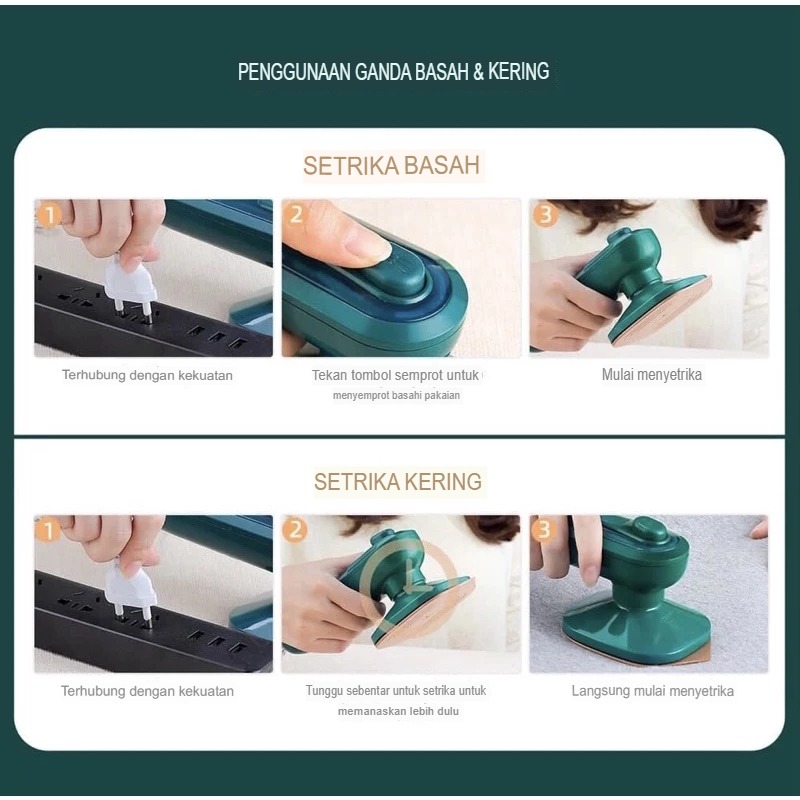 PENGGUNAAN GANDA BASAH & KERING

SETRIKA BASAH

1

Terhubung dengan kekuatan

2

Tekan tombol semprot untuk menyemprot basahi pakaian

3

Mulai menyetrika

SETRIKA KERING

1

Terhubung dengan kekuatan

2

Tunggu sebentar untuk setrika untuk memanaskan lebih dulu

3

Langsung mulai menyetrika