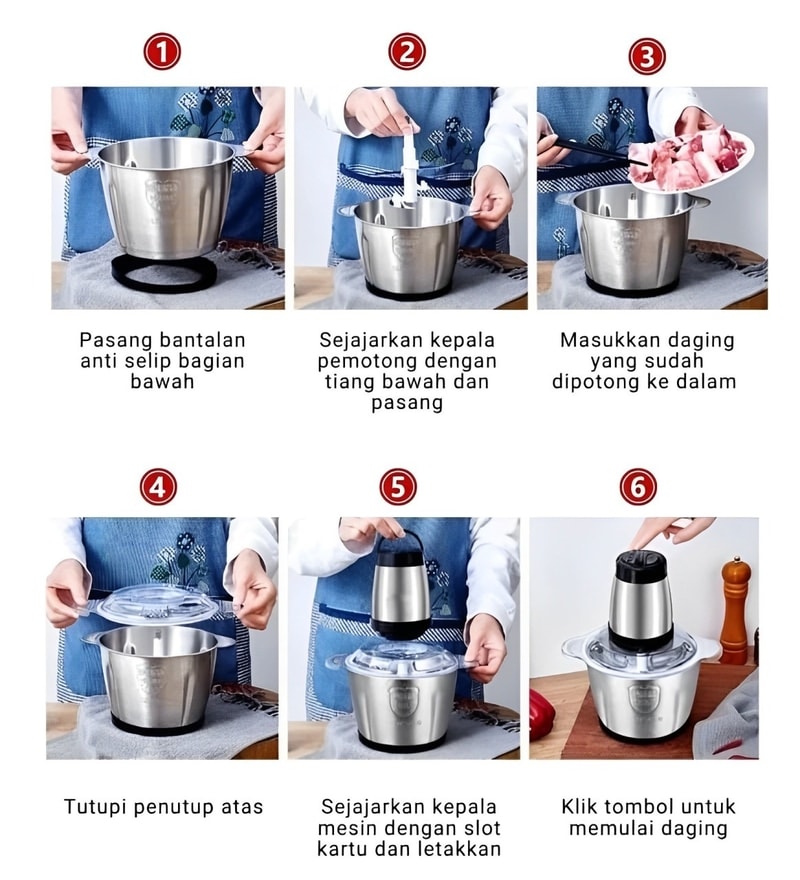 1

Pasang bantalan anti selip bagian bawah

2

Sejajarkan kepala pemotong dengan tiang bawah dan pasang

3

Masukkan daging yang sudah dipotong ke dalam

4

Tutupi penutup atas

5

Sejajarkan kepala mesin dengan slot kartu dan letakkan

6

Klik tombol untuk memulai daging