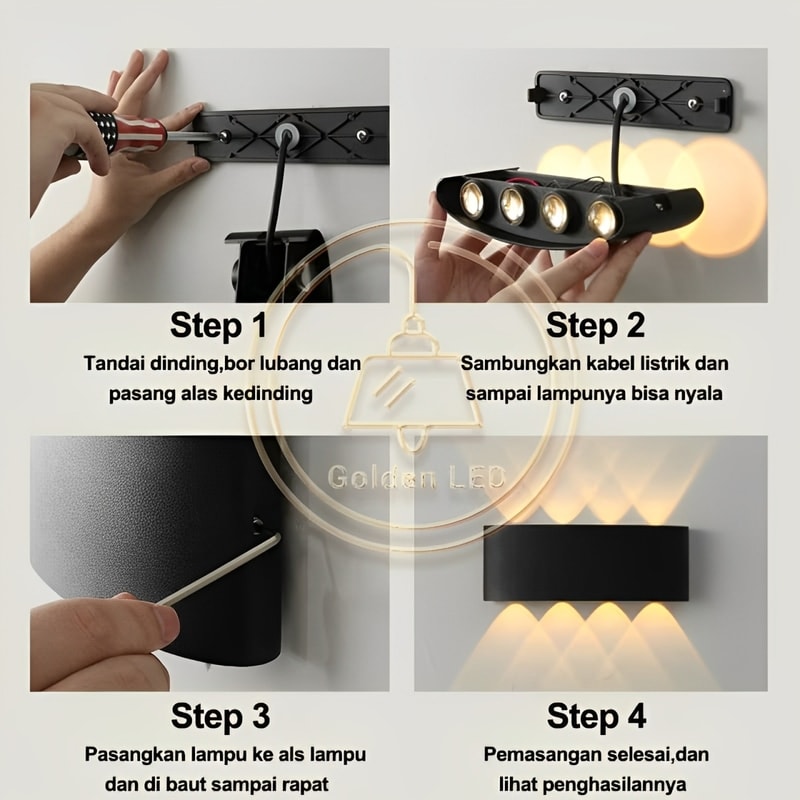 Step 1
Tandai dinding,bor lubang dan pasang alas kedinding

Step 2
Sambungkan kabel listrik dan sampai lampunya bisa nyala

Golden LED

Step 3
Pasangkan lampu ke als lampu dan di baut sampai rapat

Step 4
Pemasangan selesai,dan lihat penghasilannya