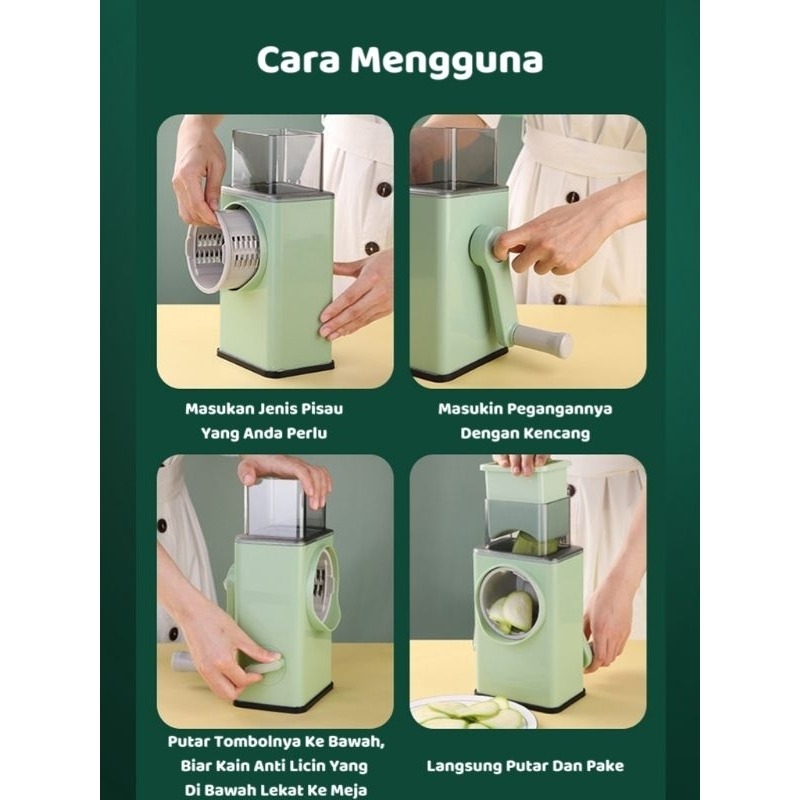 Cara Mengguna

Masukan Jenis Pisau Yang Anda Perlu

Masukin Pegangannya Dengan Kencang

Putar Tombolnya Ke Bawah, Biar Kain Anti Licin Yang Di Bawah Lekat Ke Meja

Langsung Putar Dan Pake