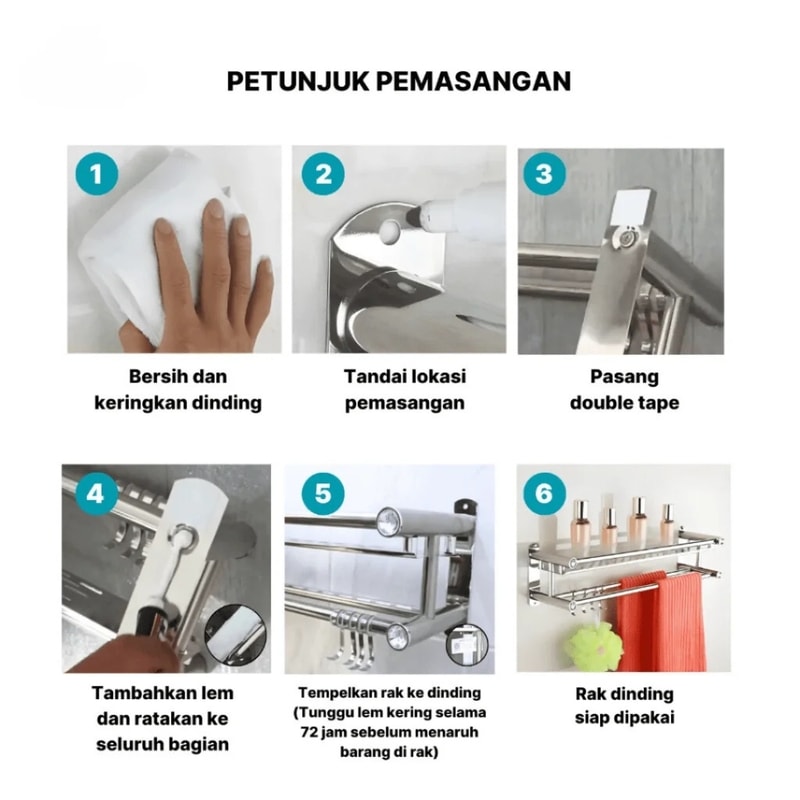 PETUNJUK PEMASANGAN

1

Bersih dan keringkan dinding

2

Tandai lokasi pemasangan

3

Pasang double tape

4

Tambahkan lem dan ratakan ke seluruh bagian

5

Tempelkan rak ke dinding (Tunggu lem kering selama 72 jam sebelum menaruh barang di rak)

6

Rak dinding siap dipakai