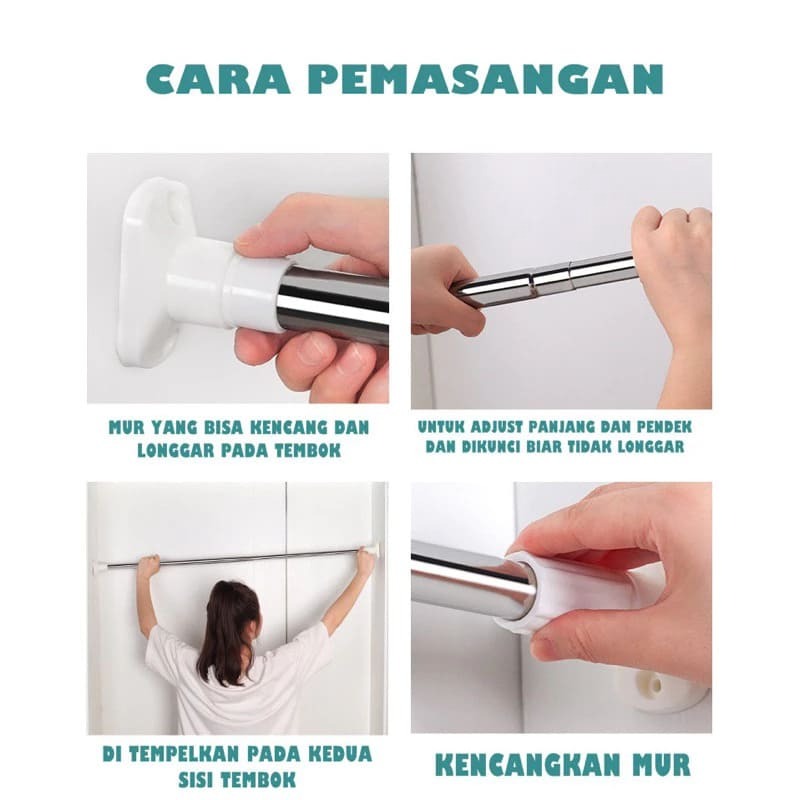 CARA PEMASANGAN

MUR YANG BISA KENCANG DAN LONGGAR PADA TEMBOK

UNTUK ADJUST PANJANG DAN PENDEK DAN DIKUNCI BIAR TIDAK LONGGAR

DI TEMPELKAN PADA KEDUA SISI TEMBOK

KENCANGKAN MUR