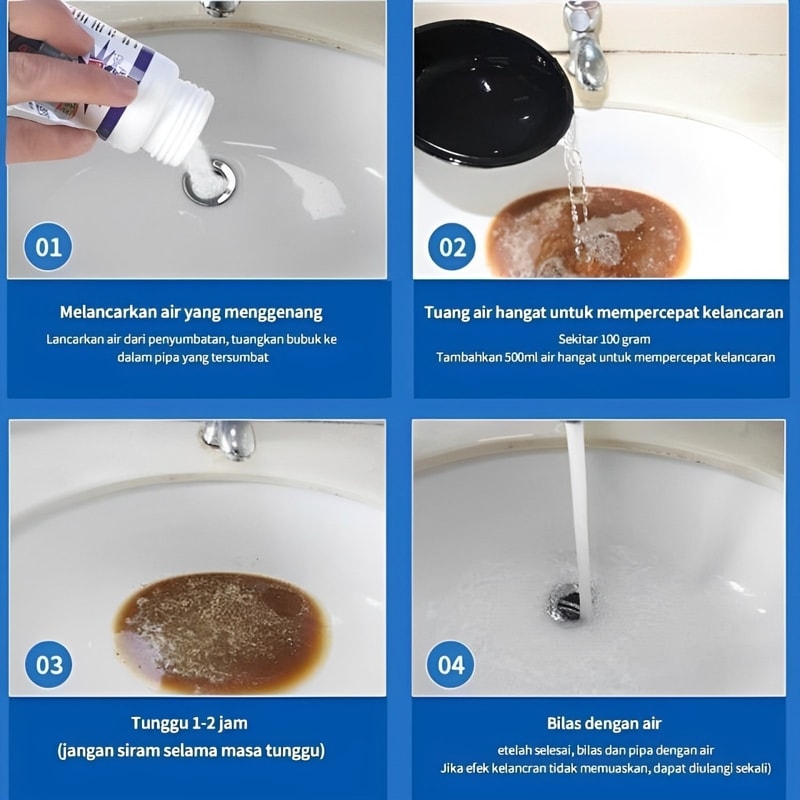 01

Melancarkan air yang menggenang

Lancarkan air dari penyumbatan, tuangkan bubuk ke dalam pipa yang tersumbat

02

Tuang air hangat untuk mempercepat kelancaran

Sekitar 100 gram
Tambahkan 500ml air hangat untuk mempercepat kelancaran

03

Tunggu 1-2 jam
(jangan siram selama masa tunggu)

04

Bilas dengan air

etelah selesai, bilas dan pipa dengan air
Jika efek kelancran tidak memuaskan, dapat diulangi sekali)