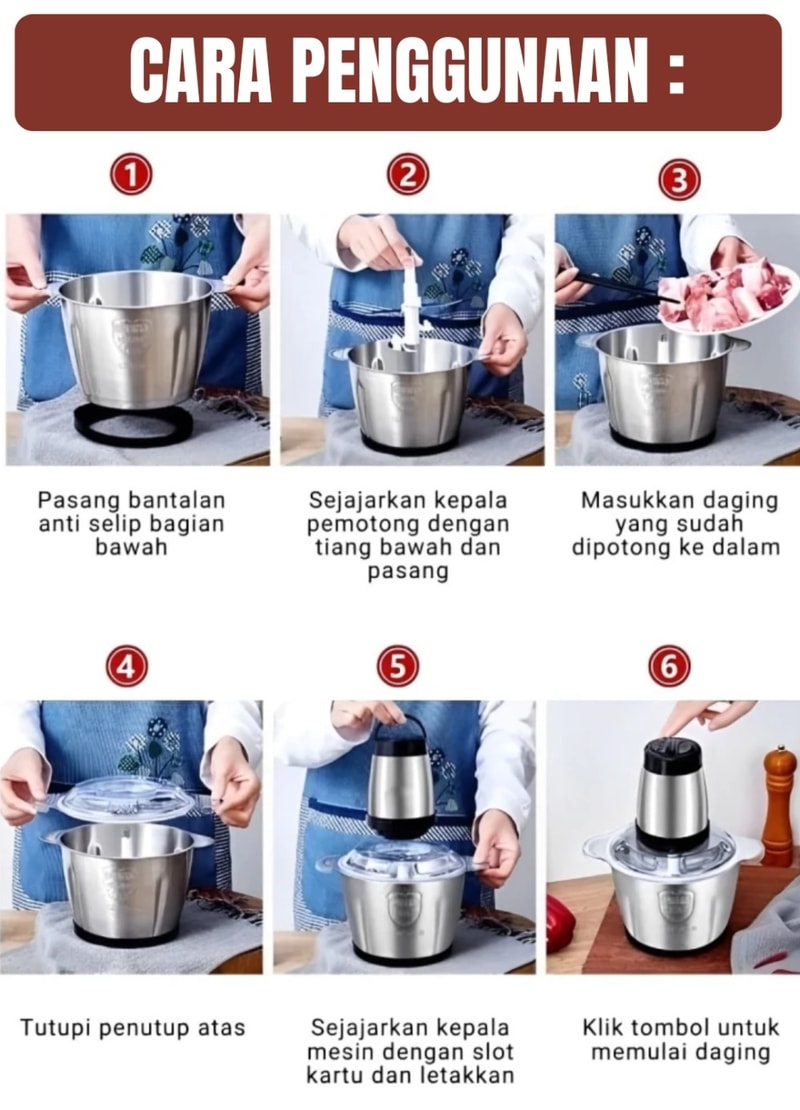 CARA PENGGUNAAN :

1
Pasang bantalan anti selip bagian bawah

2
Sejajarkan kepala pemotong dengan tiang bawah dan pasang

3
Masukkan daging yang sudah dipotong ke dalam

4
Tutupi penutup atas

5
Sejajarkan kepala mesin dengan slot kartu dan letakkan

6
Klik tombol untuk memulai daging