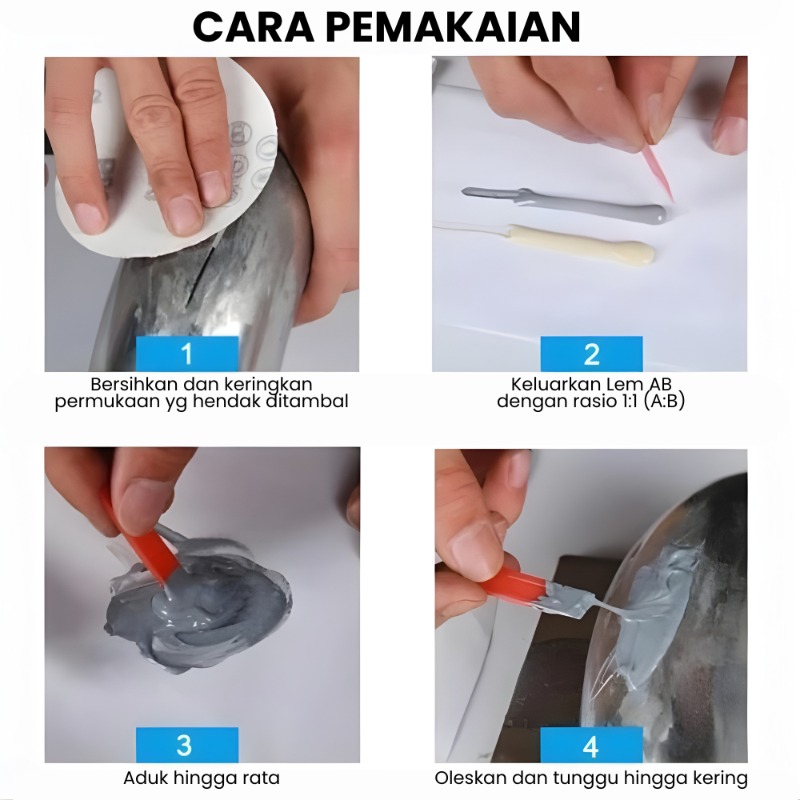 CARA PEMAKAIAN

1
Bersihkan dan keringkan permukaan yg hendak ditambal

2
Keluarkan Lem AB dengan rasio 1:1 (A:B)

3
Aduk hingga rata

4
Oleskan dan tunggu hingga kering