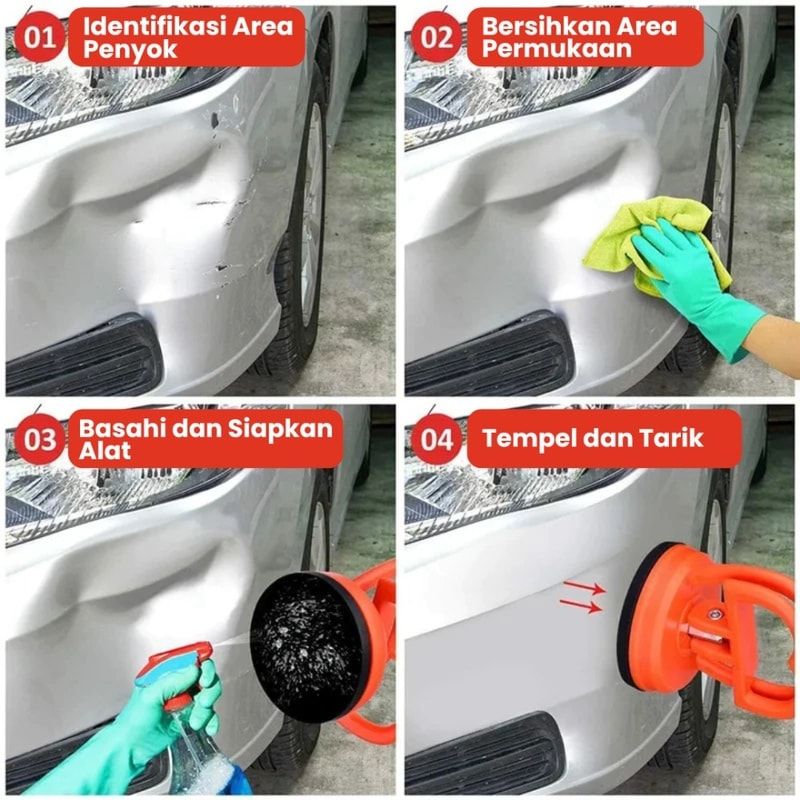 01 Identifikasi Area Penyok

02 Bersihkan Area Permukaan

03 Basahi dan Siapkan Alat

04 Tempel dan Tarik