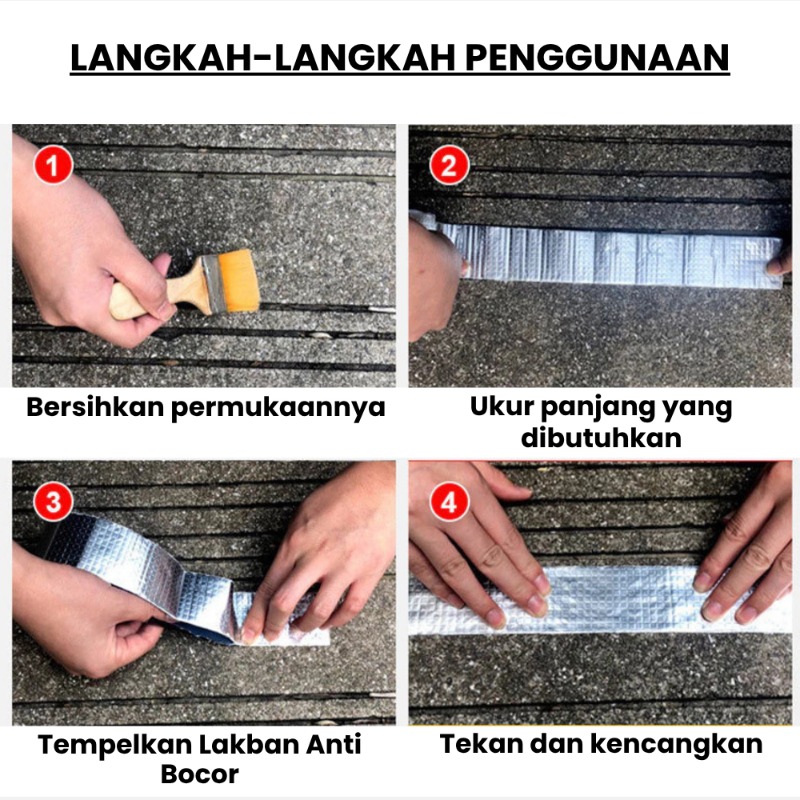 LANGKAH-LANGKAH PENGGUNAAN

1

Bersihkan permukaannya

2

Ukur panjang yang dibutuhkan

3

Tempelkan Lakban Anti Bocor

4

Tekan dan kencangkan