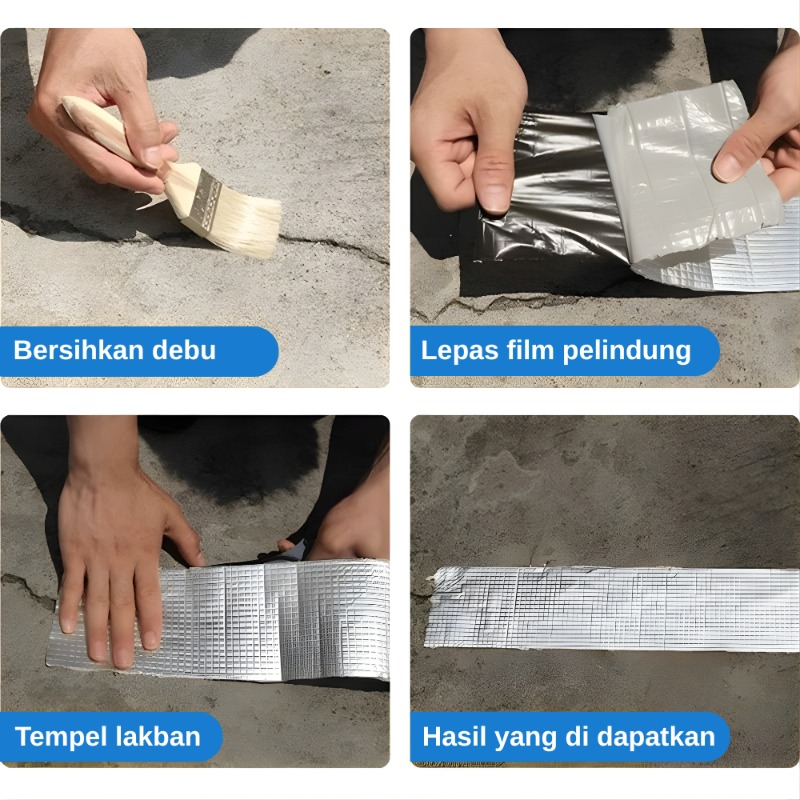 Bersihkan debu

Lepas film pelindung

Tempel lakban

Hasil yang di dapatkan