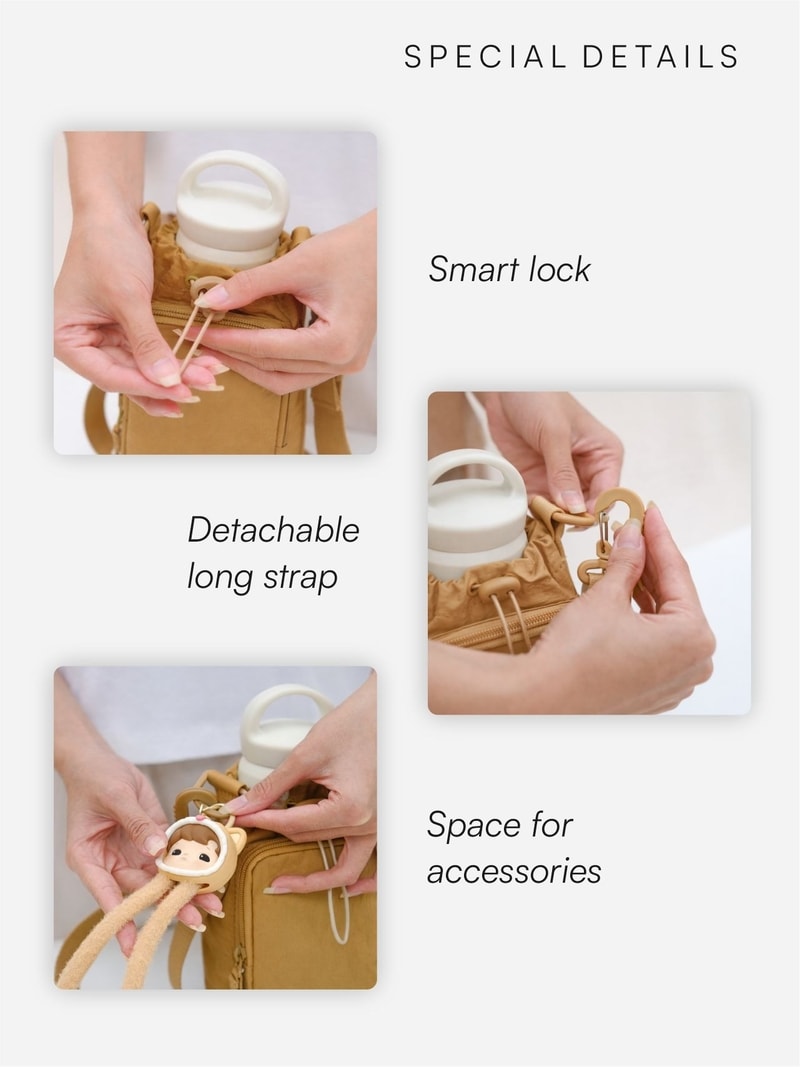 SPECIAL DETAILS

Smart lock

Detachable long strap

Space for accessories