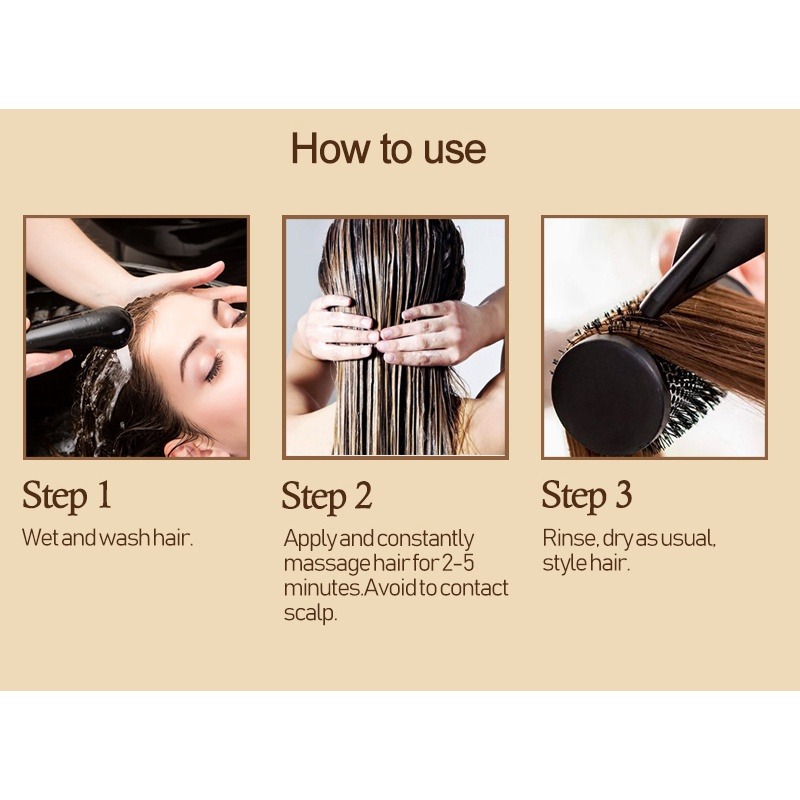 How to use

Step 1

Wet and wash hair.

Step 2

Apply and constantly massage hair for 2-5 minutes.Avoid to contact scalp.

Step 3

Rinse, dry as usual, style hair.